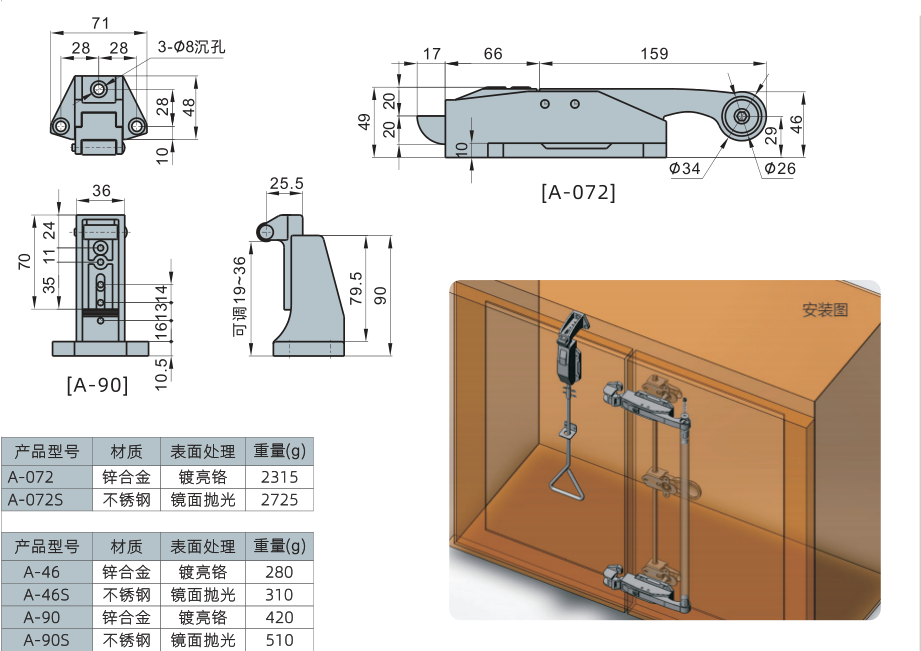 71
28 28
3-Φ8沉孔
28
48
10

17 66 159
49
20
20
10
29
46
Φ34
Φ26
[A-072]

36
70
24
11
35
14
13
16
10.5
[A-90]

25.5
可调19~36
79.5
90

安装图

| 产品型号 | 材质 | 表面处理 | 重量(g) |
|---|---|---|---|
| A-072 | 锌合金 | 镀亮铬 | 2315 |
| A-072S | 不锈钢 | 镜面抛光 | 2725 |

| 产品型号 | 材质 | 表面处理 | 重量(g) |
|---|---|---|---|
| A-46 | 锌合金 | 镀亮铬 | 280 |
| A-46S | 不锈钢 | 镜面抛光 | 310 |
| A-90 | 锌合金 | 镀亮铬 | 420 |
| A-90S | 不锈钢 | 镜面抛光 | 510 |