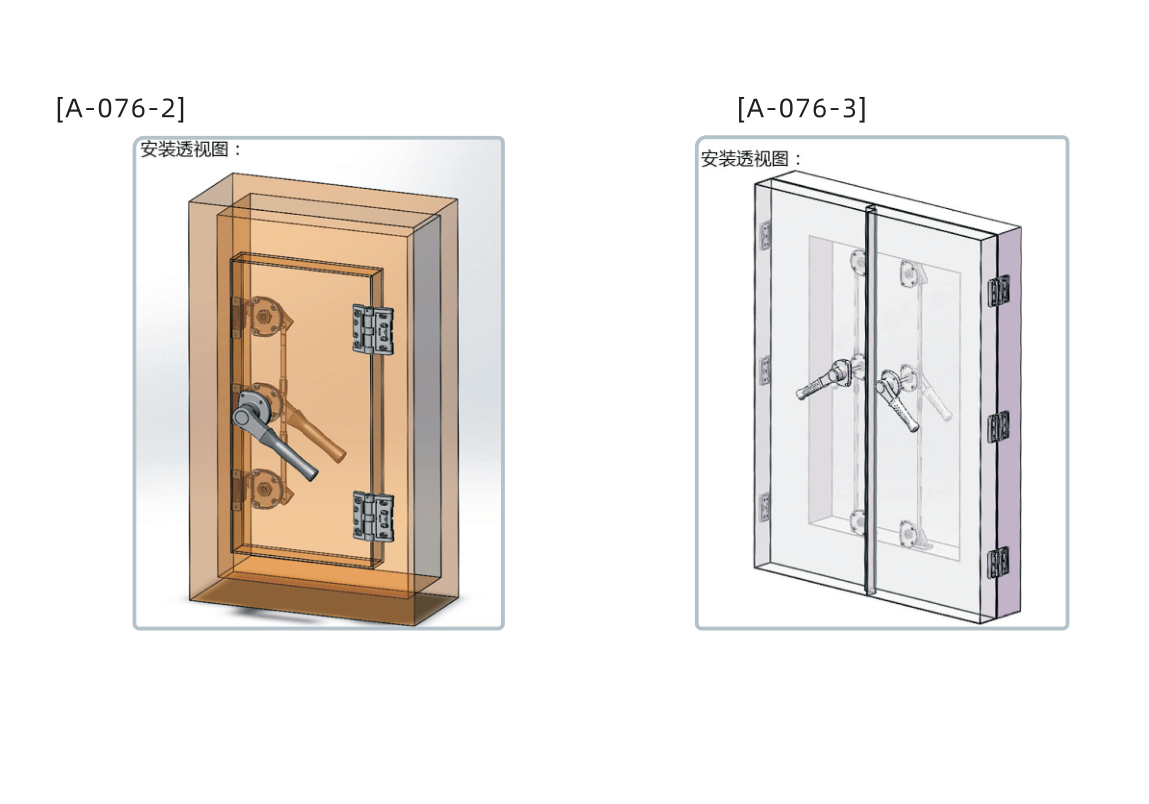 [A-076-2]

安装透视图：

[A-076-3]

安装透视图：