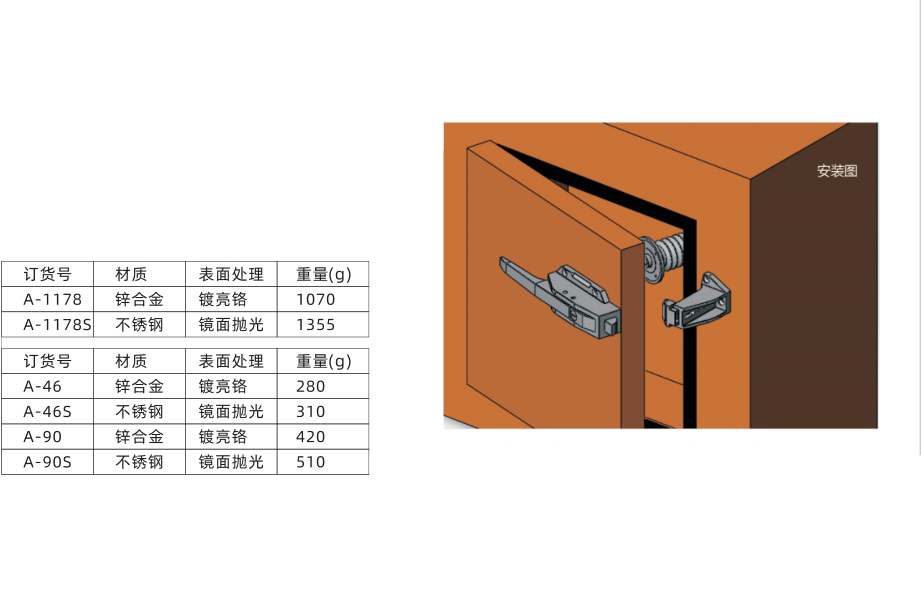 | 订货号 | 材质 | 表面处理 | 重量(g) |
|---|---|---|---|
| A-1178 | 锌合金 | 镀亮铬 | 1070 |
| A-1178S | 不锈钢 | 镜面抛光 | 1355 |

| 订货号 | 材质 | 表面处理 | 重量(g) |
|---|---|---|---|
| A-46 | 锌合金 | 镀亮铬 | 280 |
| A-46S | 不锈钢 | 镜面抛光 | 310 |
| A-90 | 锌合金 | 镀亮铬 | 420 |
| A-90S | 不锈钢 | 镜面抛光 | 510 |

安装图