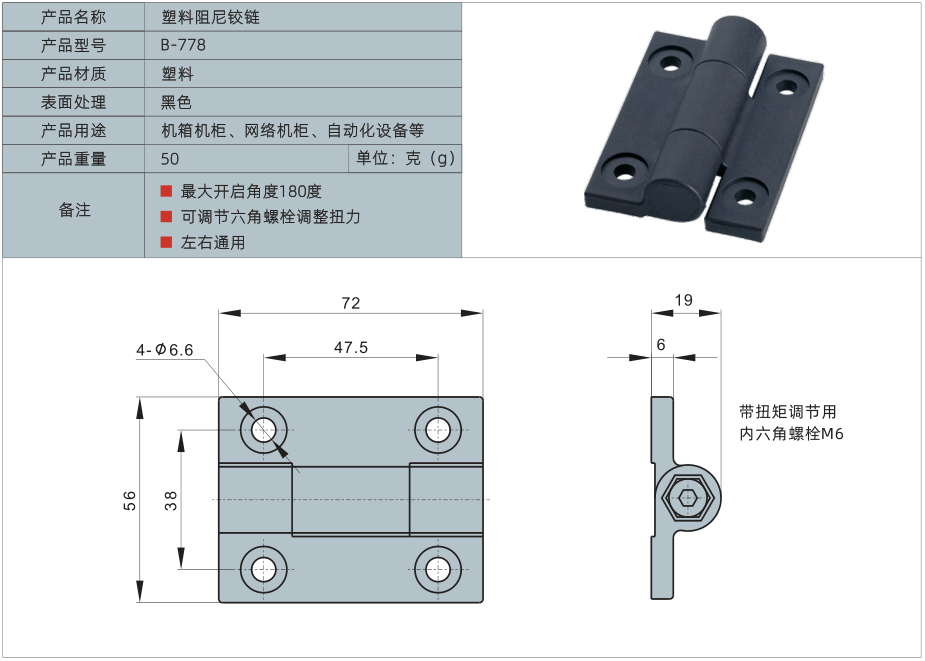 | 产品名称 | 塑料阻尼铰链 | |
|---|---|---|
| 产品型号 | B-778 | |
| 产品材质 | 塑料 | |
| 表面处理 | 黑色 | |
| 产品用途 | 机箱机柜、网络机柜、自动化设备等 | |
| 产品重量 | 50 | 单位：克（g） |
| 备注 | 最大开启角度180度<br>可调节六角螺栓调整扭力<br>左右通用 | |

72

4-Φ6.6

47.5

56

38

19

6

带扭矩调节用
内六角螺栓M6