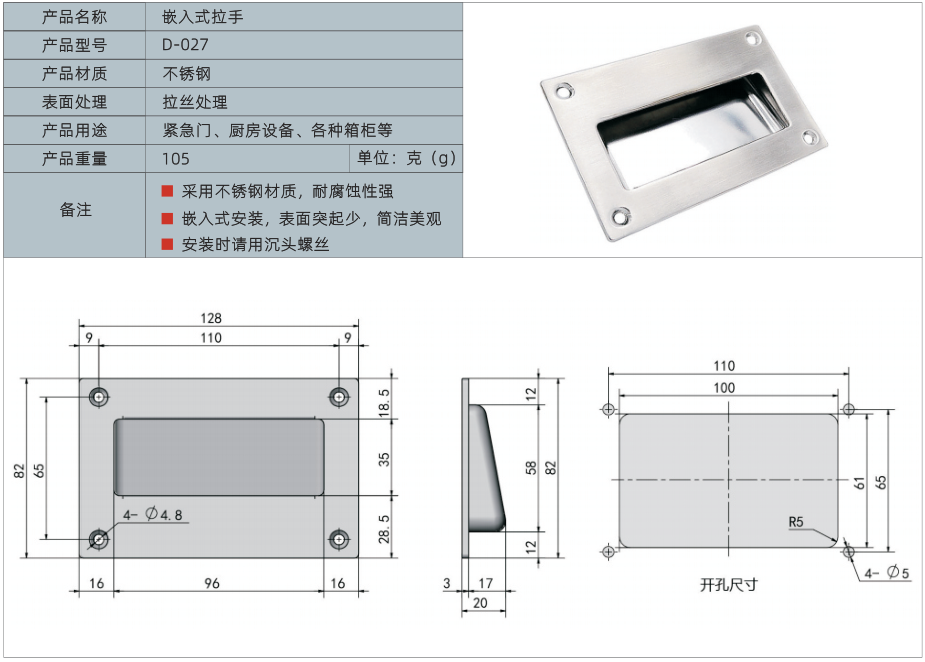 | 产品名称 | 嵌入式拉手 | |
|---|---|---|
| 产品型号 | D-027 | |
| 产品材质 | 不锈钢 | |
| 表面处理 | 拉丝处理 | |
| 产品用途 | 紧急门、厨房设备、各种箱柜等 | |
| 产品重量 | 105 | 单位：克（g） |
| 备注 | ■ 采用不锈钢材质，耐腐蚀性强 ■ 嵌入式安装，表面突起少，简洁美观 ■ 安装时请用沉头螺丝 | |

128
9
110
9
82
65
18.5
35
28.5
4- $\varnothing$4.8
16
96
16

12
58
82
12
3
17
20

110
100
61
65
R5
4- $\varnothing$5
开孔尺寸