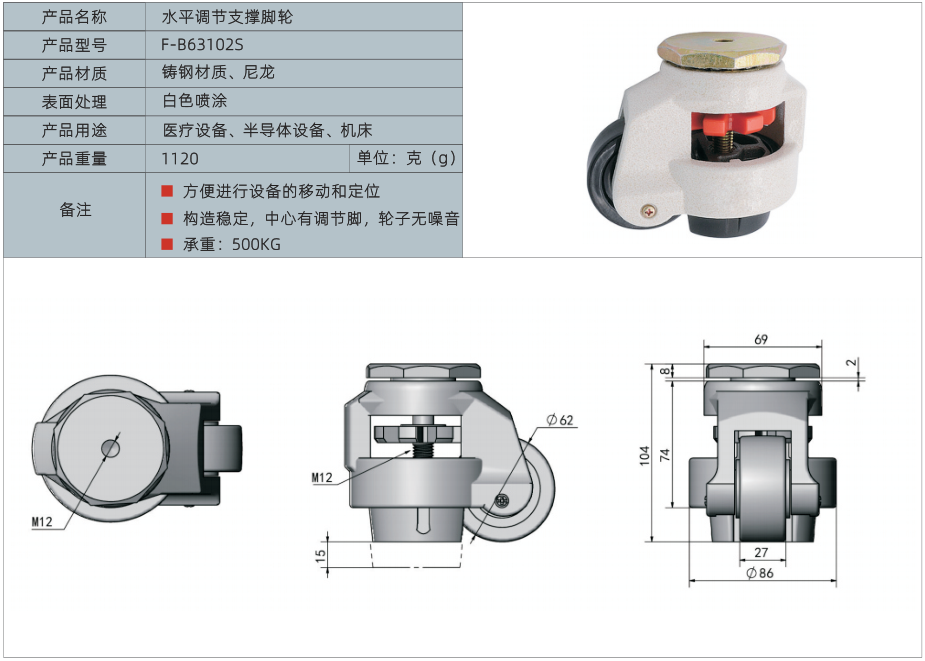 | 产品名称 | 水平调节支撑脚轮 | |
|---|---|---|
| 产品型号 | F-B63102S | |
| 产品材质 | 铸钢材质、尼龙 | |
| 表面处理 | 白色喷涂 | |
| 产品用途 | 医疗设备、半导体设备、机床 | |
| 产品重量 | 1120 | 单位：克（g） |
| 备注 | 方便进行设备的移动和定位<br>构造稳定，中心有调节脚，轮子无噪音<br>承重：500KG | |

M12

M12

$\phi 62$

15

69

8

2

104

74

27

$\phi 86$