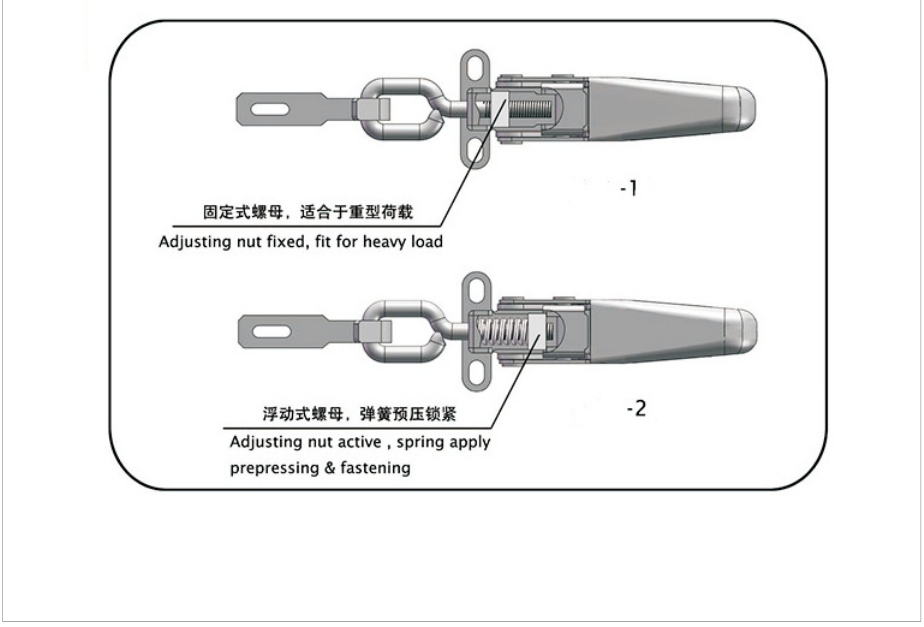 -1

固定式螺母，适合于重型荷载

Adjusting nut fixed, fit for heavy load

-2

浮动式螺母，弹簧预压锁紧

Adjusting nut active , spring apply prepressing & fastening