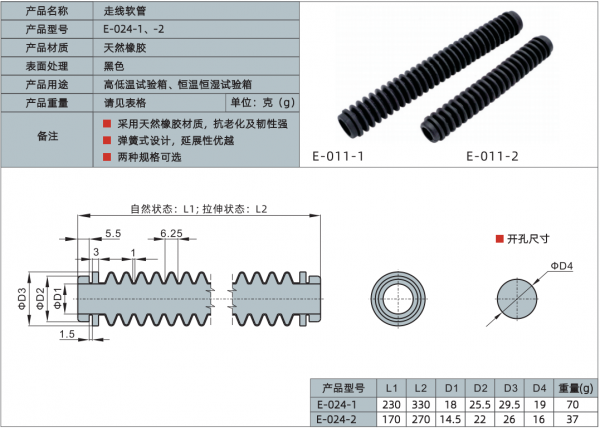 | 产品名称 | 走线软管 | |
|---|---|---|
| 产品型号 | E-024-1、-2 | |
| 产品材质 | 天然橡胶 | |
| 表面处理 | 黑色 | |
| 产品用途 | 高低温试验箱、恒温恒湿试验箱 | |
| 产品重量 | 请见表格 | 单位：克（g） |
| 备注 | 采用天然橡胶材质，抗老化及韧性强<br>弹簧式设计，延展性优越<br>两种规格可选 | |

E-011-1

E-011-2

自然状态：L1；拉伸状态：L2

5.5

6.25

3

1

ΦD3

ΦD2

ΦD1

1.5

开孔尺寸

ΦD4

| 产品型号 | L1 | L2 | D1 | D2 | D3 | D4 | 重量(g) |
|---|---|---|---|---|---|---|---|
| E-024-1 | 230 | 330 | 18 | 25.5 | 29.5 | 19 | 70 |
| E-024-2 | 170 | 270 | 14.5 | 22 | 26 | 16 | 37 |